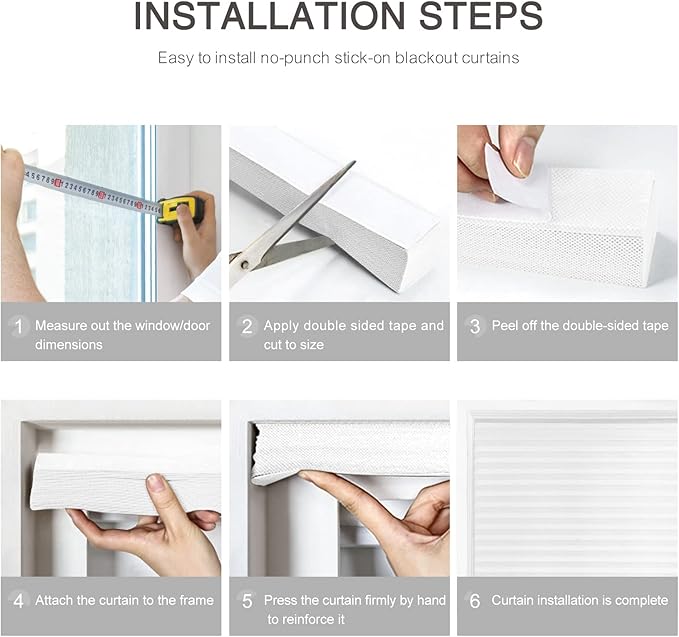 INSTALLATION STEPS

Easy to install no-punch stick-on blackout curtains

1 Measure out the window/door dimensions

2 Apply double sided tape and cut to size

3 Peel off the double-sided tape

4 Attach the curtain to the frame

5 Press the curtain firmly by hand to reinforce it

6 Curtain installation is complete